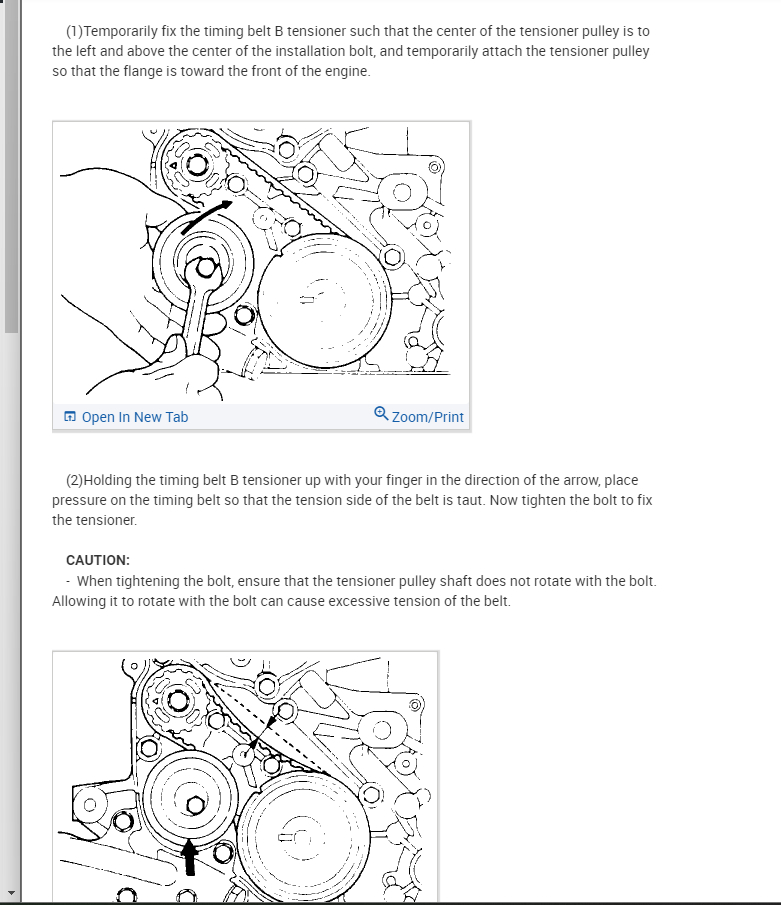 (1)Temporarily fix the timing belt B tensioner such that the center of the tensioner pulley is to the left and above the center of the installation bolt, and temporarily attach the tensioner pulley so that the flange is toward the front of the engine.

Open In New Tab

Zoom/Print

(2)Holding the timing belt B tensioner up with your finger in the direction of the arrow, place pressure on the timing belt so that the tension side of the belt is taut. Now tighten the bolt to fix the tensioner.

CAUTION:
- When tightening the bolt, ensure that the tensioner pulley shaft does not rotate with the bolt. Allowing it to rotate with the bolt can cause excessive tension of the belt.