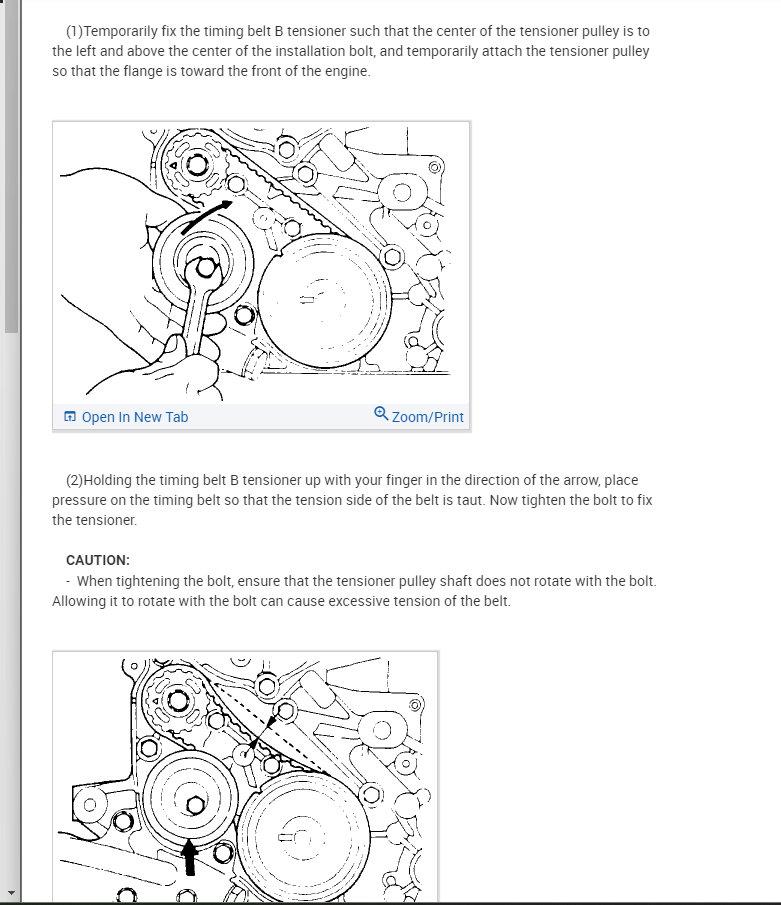 (1)Temporarily fix the timing belt B tensioner such that the center of the tensioner pulley is to the left and above the center of the installation bolt, and temporarily attach the tensioner pulley so that the flange is toward the front of the engine.

Open In New Tab

Zoom/Print

(2)Holding the timing belt B tensioner up with your finger in the direction of the arrow, place pressure on the timing belt so that the tension side of the belt is taut. Now tighten the bolt to fix the tensioner.

CAUTION:

- When tightening the bolt, ensure that the tensioner pulley shaft does not rotate with the bolt. Allowing it to rotate with the bolt can cause excessive tension of the belt.