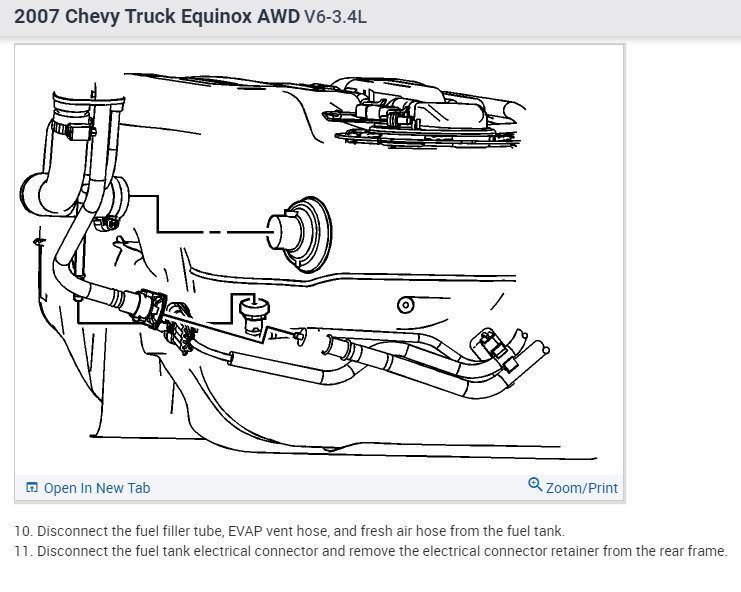 2007 Chevy Truck Equinox AWD V6-3.4L

Open In New Tab

Zoom/Print

10. Disconnect the fuel filler tube, EVAP vent hose, and fresh air hose from the fuel tank.
11. Disconnect the fuel tank electrical connector and remove the electrical connector retainer from the rear frame.