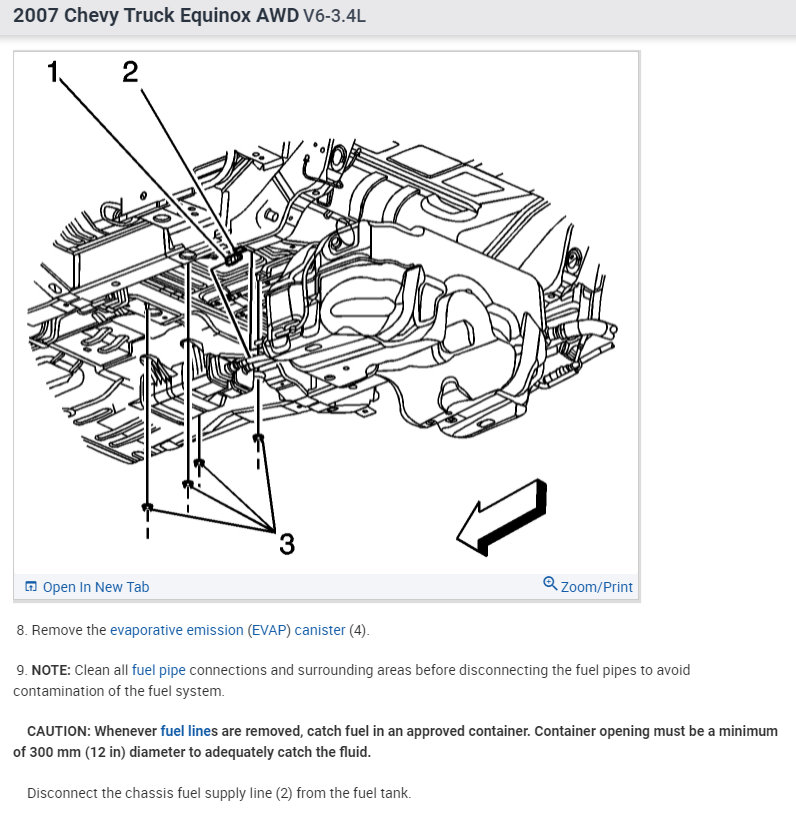 2007 Chevy Truck Equinox AWD V6-3.4L

1
2
3

Open In New Tab
Zoom/Print

8. Remove the evaporative emission (EVAP) canister (4).

9. NOTE: Clean all fuel pipe connections and surrounding areas before disconnecting the fuel pipes to avoid contamination of the fuel system.

CAUTION: Whenever fuel lines are removed, catch fuel in an approved container. Container opening must be a minimum of 300 mm (12 in) diameter to adequately catch the fluid.

Disconnect the chassis fuel supply line (2) from the fuel tank.