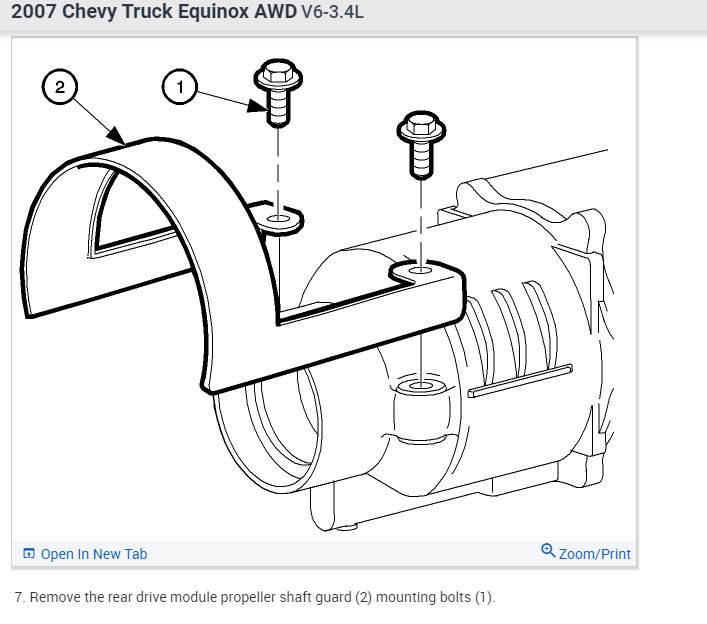 2007 Chevy Truck Equinox AWD V6-3.4L

2

1

Open In New Tab

Zoom/Print

7. Remove the rear drive module propeller shaft guard (2) mounting bolts (1).