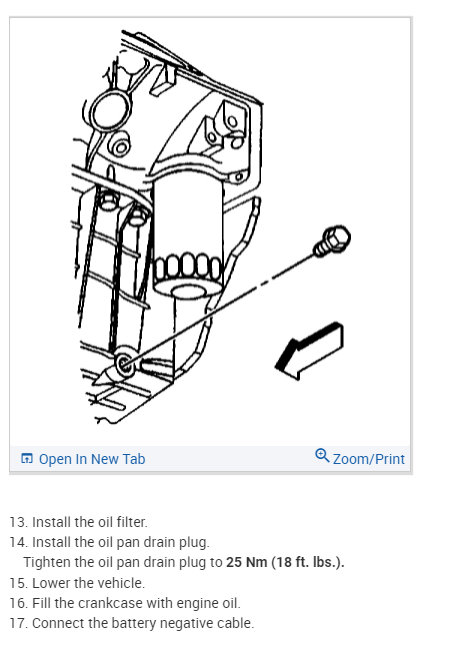 Open In New Tab
Zoom/Print

13. Install the oil filter.
14. Install the oil pan drain plug.
Tighten the oil pan drain plug to 25 Nm (18 ft. lbs.).
15. Lower the vehicle.
16. Fill the crankcase with engine oil.
17. Connect the battery negative cable.