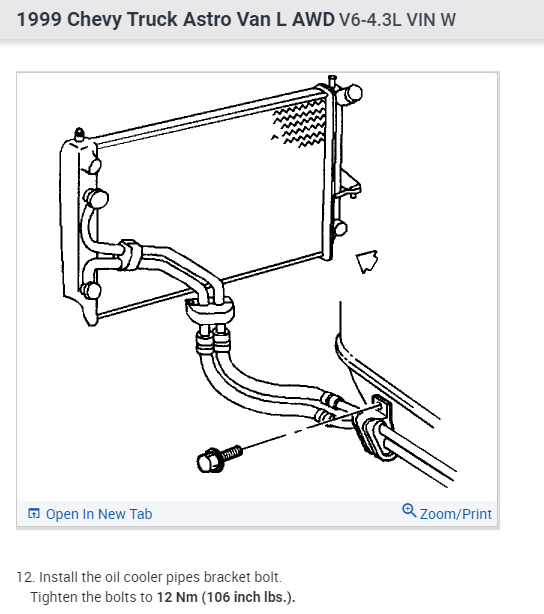 1999 Chevy Truck Astro Van L AWD V6-4.3L VIN W

Open In New Tab

Zoom/Print

12. Install the oil cooler pipes bracket bolt.
Tighten the bolts to 12 Nm (106 inch lbs.).