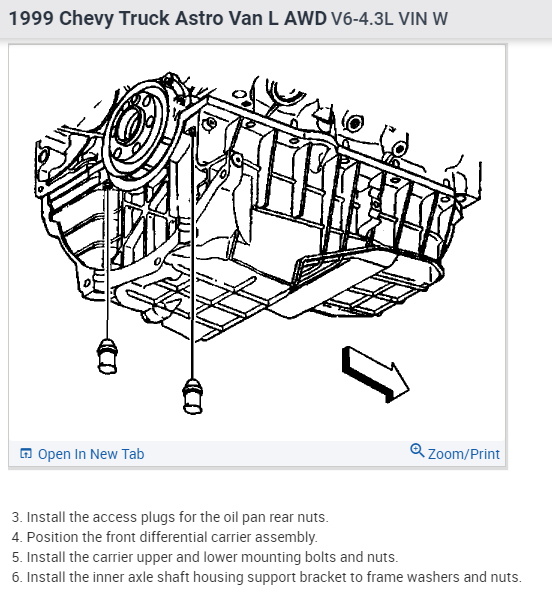 1999 Chevy Truck Astro Van L AWD V6-4.3L VIN W

Open In New Tab

Zoom/Print

3. Install the access plugs for the oil pan rear nuts.
4. Position the front differential carrier assembly.
5. Install the carrier upper and lower mounting bolts and nuts.
6. Install the inner axle shaft housing support bracket to frame washers and nuts.