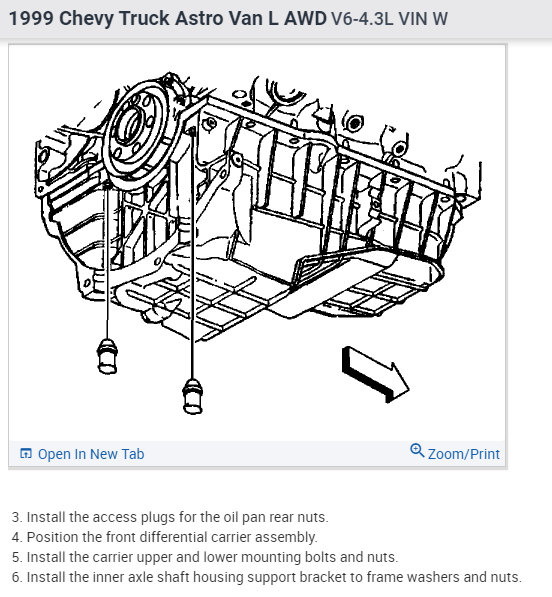 1999 Chevy Truck Astro Van L AWD V6-4.3L VIN W

Open In New Tab

Zoom/Print

3. Install the access plugs for the oil pan rear nuts.
4. Position the front differential carrier assembly.
5. Install the carrier upper and lower mounting bolts and nuts.
6. Install the inner axle shaft housing support bracket to frame washers and nuts.