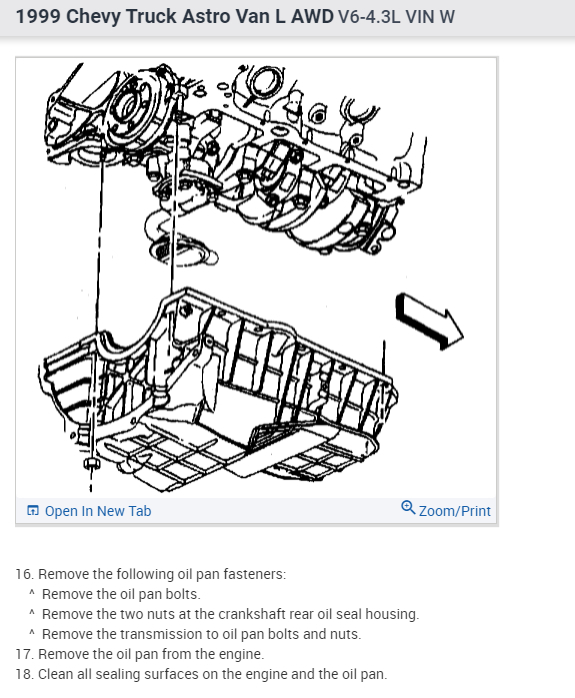 1999 Chevy Truck Astro Van L AWD V6-4.3L VIN W

Open In New Tab

Zoom/Print

16. Remove the following oil pan fasteners:
^ Remove the oil pan bolts.
^ Remove the two nuts at the crankshaft rear oil seal housing.
^ Remove the transmission to oil pan bolts and nuts.
17. Remove the oil pan from the engine.
18. Clean all sealing surfaces on the engine and the oil pan.