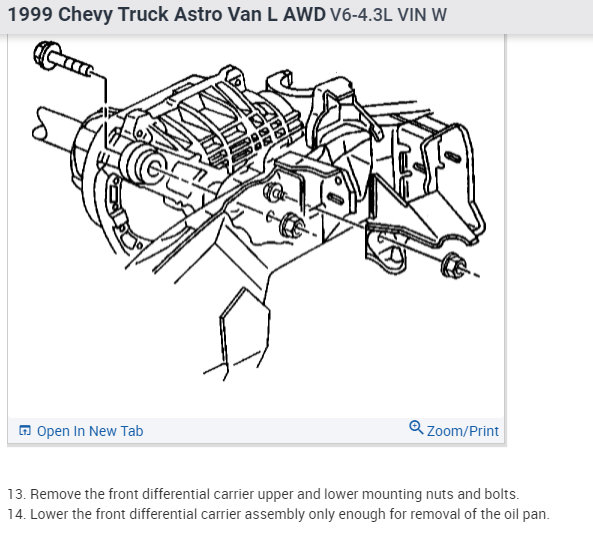 1999 Chevy Truck Astro Van L AWD V6-4.3L VIN W

Open In New Tab

Zoom/Print

13. Remove the front differential carrier upper and lower mounting nuts and bolts.
14. Lower the front differential carrier assembly only enough for removal of the oil pan.