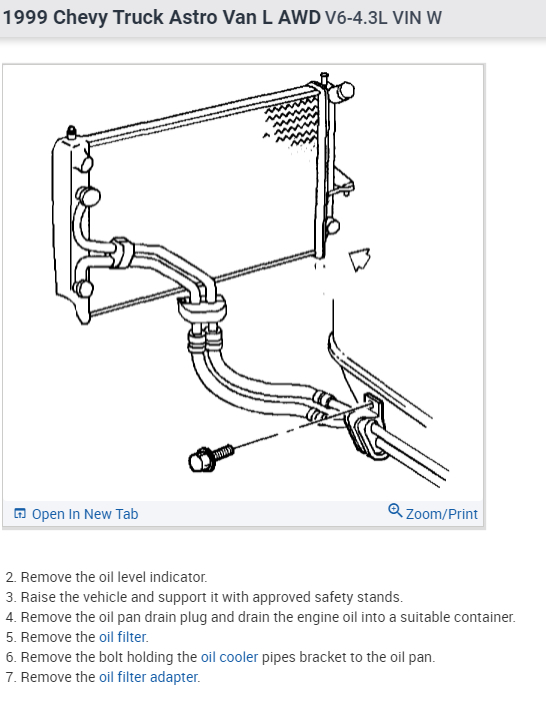 1999 Chevy Truck Astro Van L AWD V6-4.3L VIN W

Open In New Tab

Zoom/Print

2. Remove the oil level indicator.
3. Raise the vehicle and support it with approved safety stands.
4. Remove the oil pan drain plug and drain the engine oil into a suitable container.
5. Remove the oil filter.
6. Remove the bolt holding the oil cooler pipes bracket to the oil pan.
7. Remove the oil filter adapter.