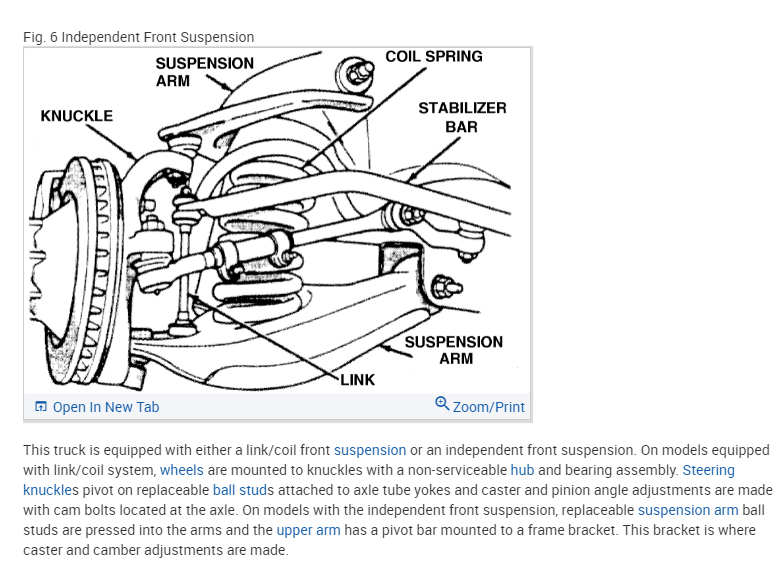 Fig. 6 Independent Front Suspension

SUSPENSION ARM
COIL SPRING
KNUCKLE
STABILIZER BAR
SUSPENSION ARM
LINK

Open In New Tab
Zoom/Print

This truck is equipped with either a link/coil front suspension or an independent front suspension. On models equipped with link/coil system, wheels are mounted to knuckles with a non-serviceable hub and bearing assembly. Steering knuckles pivot on replaceable ball studs attached to axle tube yokes and caster and pinion angle adjustments are made with cam bolts located at the axle. On models with the independent front suspension, replaceable suspension arm ball studs are pressed into the arms and the upper arm has a pivot bar mounted to a frame bracket. This bracket is where caster and camber adjustments are made.