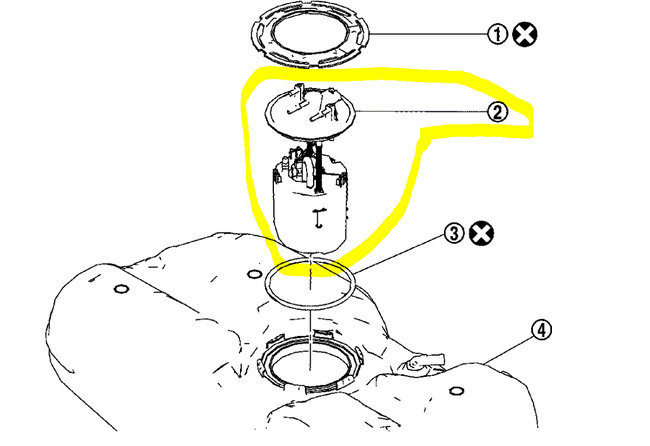 ①
②
③
④