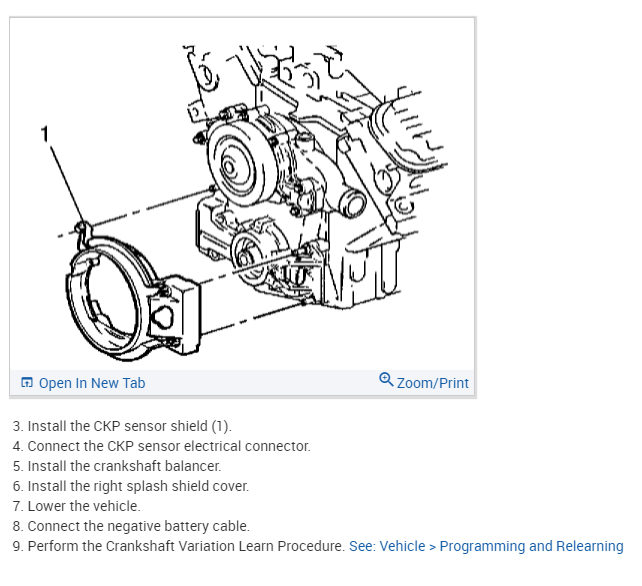 1

Open In New Tab

Zoom/Print

3. Install the CKP sensor shield (1).
4. Connect the CKP sensor electrical connector.
5. Install the crankshaft balancer.
6. Install the right splash shield cover.
7. Lower the vehicle.
8. Connect the negative battery cable.
9. Perform the Crankshaft Variation Learn Procedure. See: Vehicle > Programming and Relearning