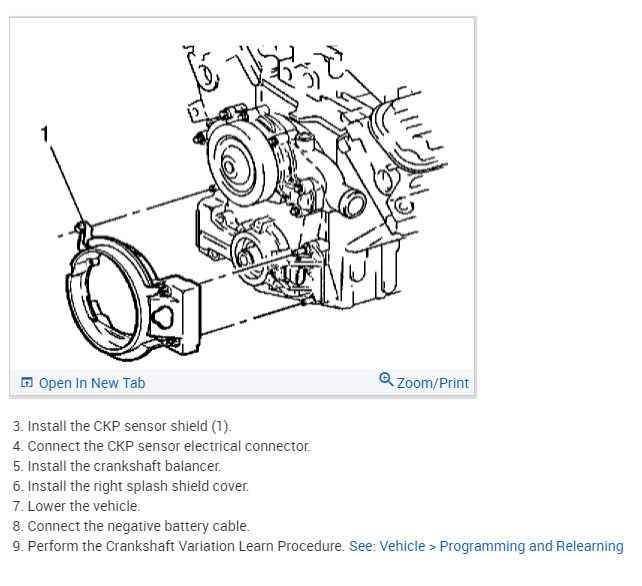 1

Open In New Tab

Zoom/Print

3. Install the CKP sensor shield (1).
4. Connect the CKP sensor electrical connector.
5. Install the crankshaft balancer.
6. Install the right splash shield cover.
7. Lower the vehicle.
8. Connect the negative battery cable.
9. Perform the Crankshaft Variation Learn Procedure. See: Vehicle > Programming and Relearning