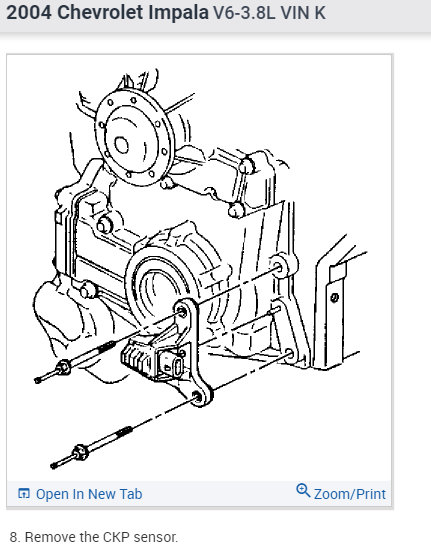 2004 Chevrolet Impala V6-3.8L VIN K

Open In New Tab

Zoom/Print

8. Remove the CKP sensor.