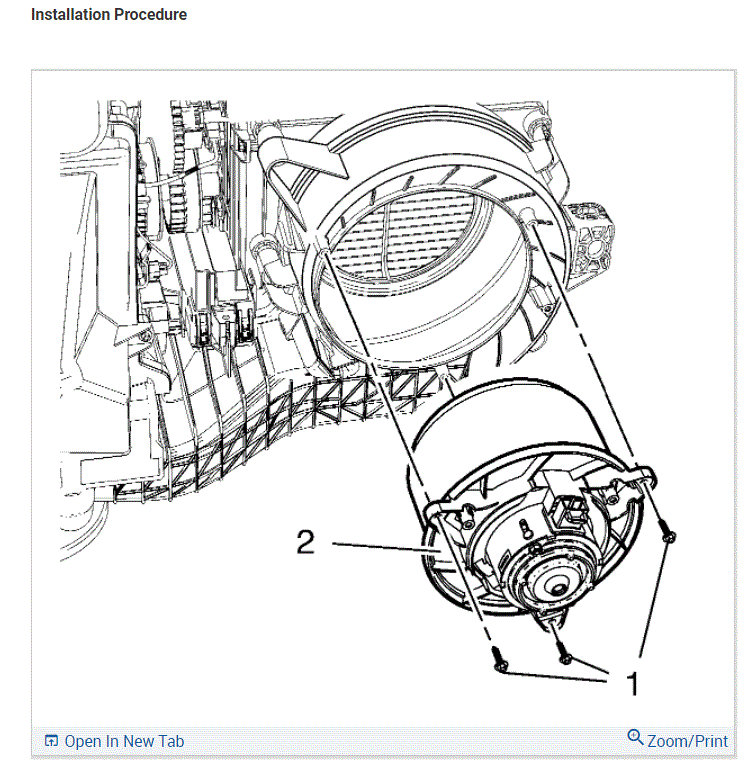 Installation Procedure

2

1

Open In New Tab

Zoom/Print