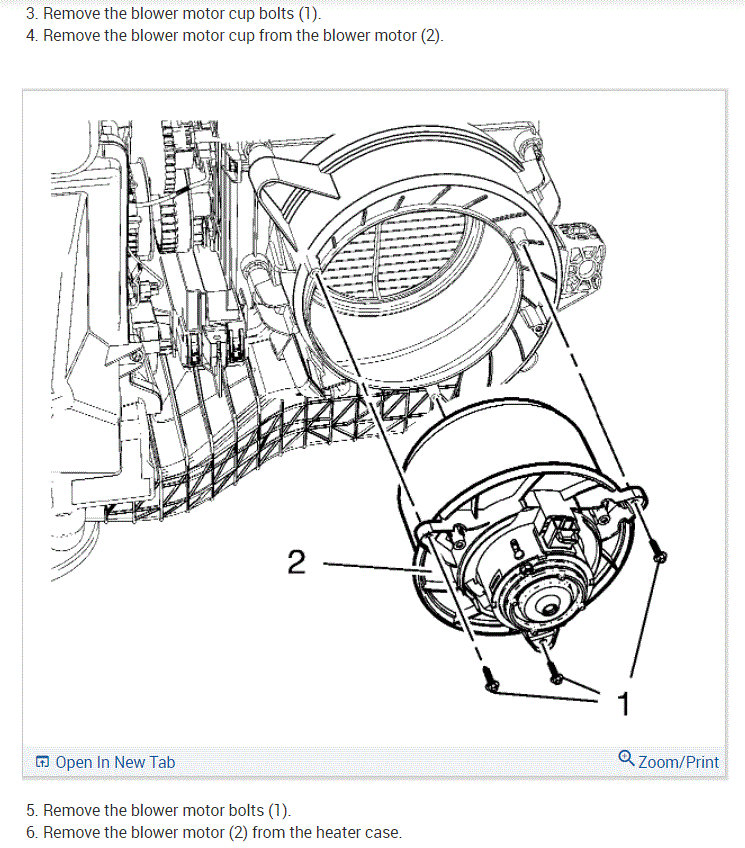 3. Remove the blower motor cup bolts (1).
4. Remove the blower motor cup from the blower motor (2).

2

1

Open In New Tab

Zoom/Print

5. Remove the blower motor bolts (1).
6. Remove the blower motor (2) from the heater case.