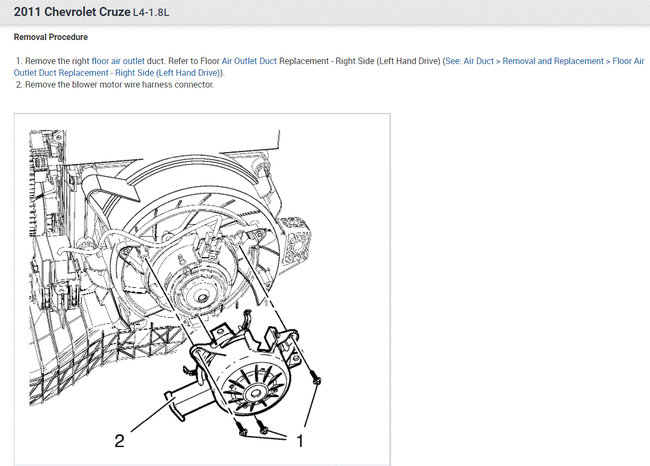 2011 Chevrolet Cruze L4-1.8L

Removal Procedure

1. Remove the right floor air outlet duct. Refer to Floor Air Outlet Duct Replacement - Right Side (Left Hand Drive) (See: Air Duct > Removal and Replacement > Floor Air Outlet Duct Replacement - Right Side (Left Hand Drive)).
2. Remove the blower motor wire harness connector.

2

1