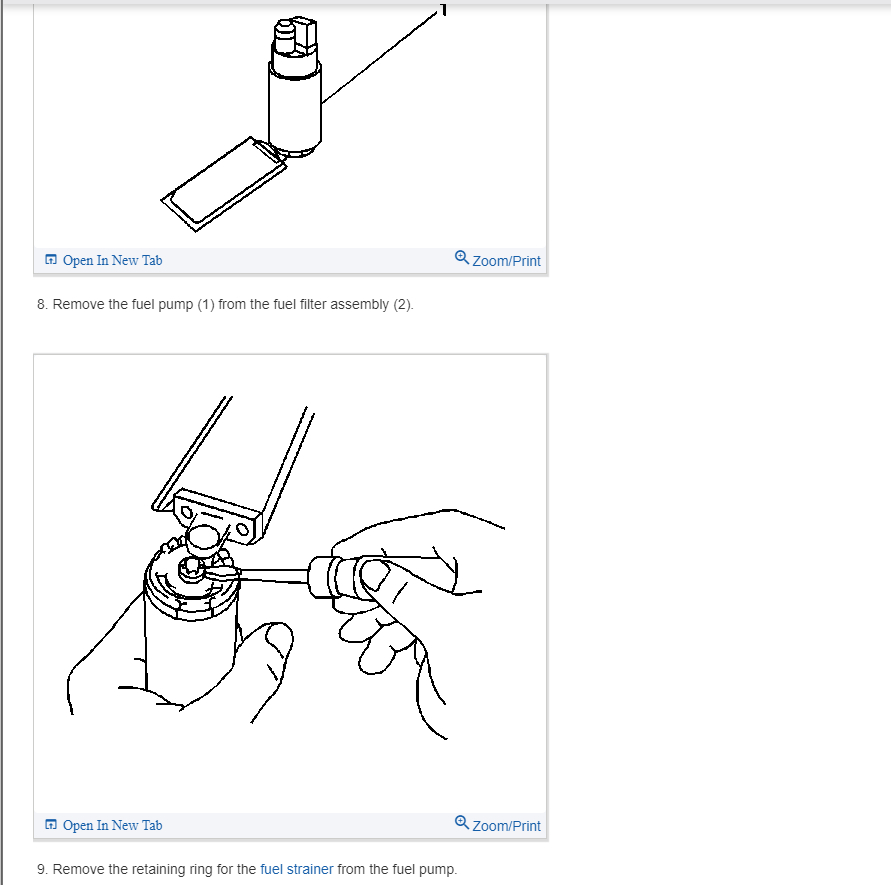 1

Open In New Tab Zoom/Print

8. Remove the fuel pump (1) from the fuel filter assembly (2).

Open In New Tab Zoom/Print

9. Remove the retaining ring for the fuel strainer from the fuel pump.