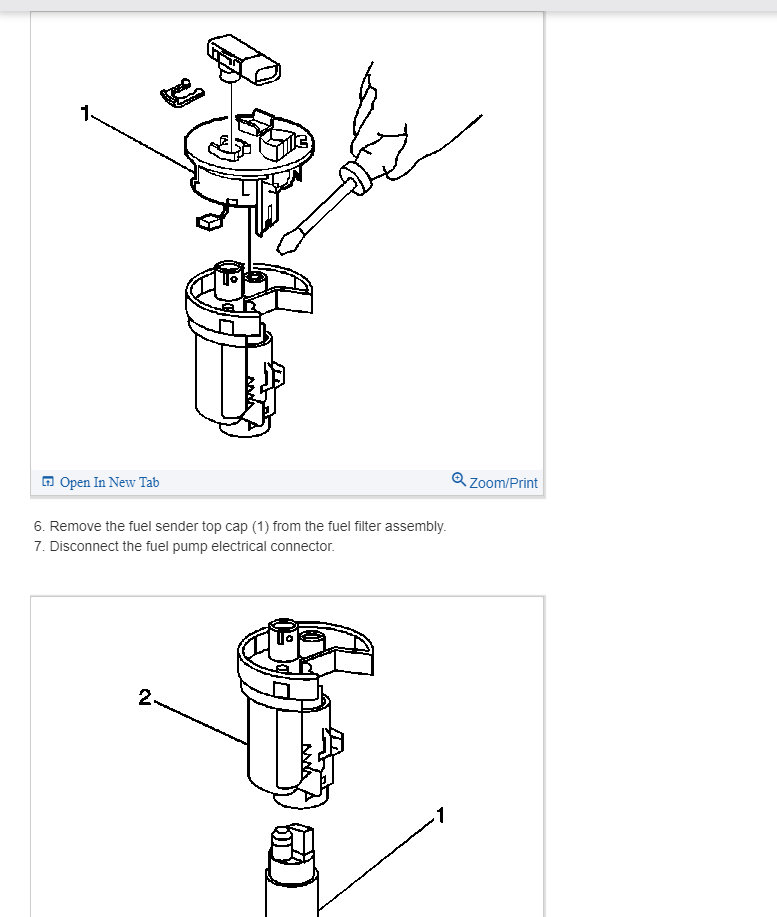 1

Open In New Tab

Zoom/Print

6. Remove the fuel sender top cap (1) from the fuel filter assembly.
7. Disconnect the fuel pump electrical connector.

2

1