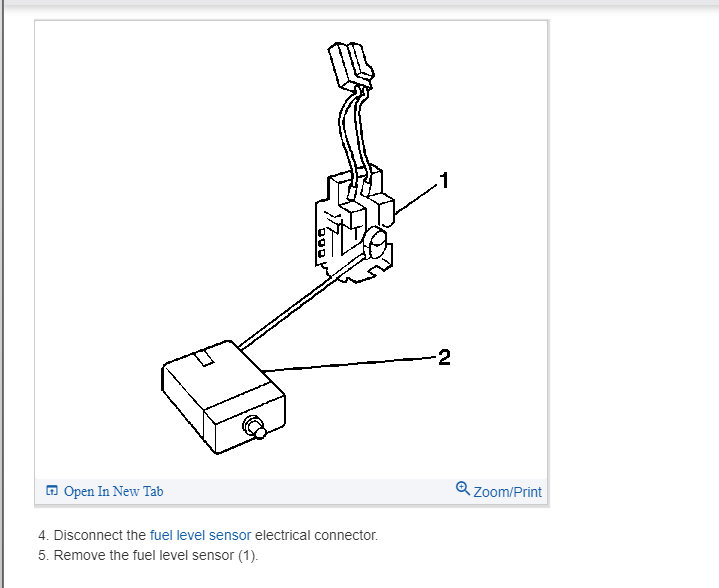 1

2

Open In New Tab

Zoom/Print

4. Disconnect the fuel level sensor electrical connector.
5. Remove the fuel level sensor (1).