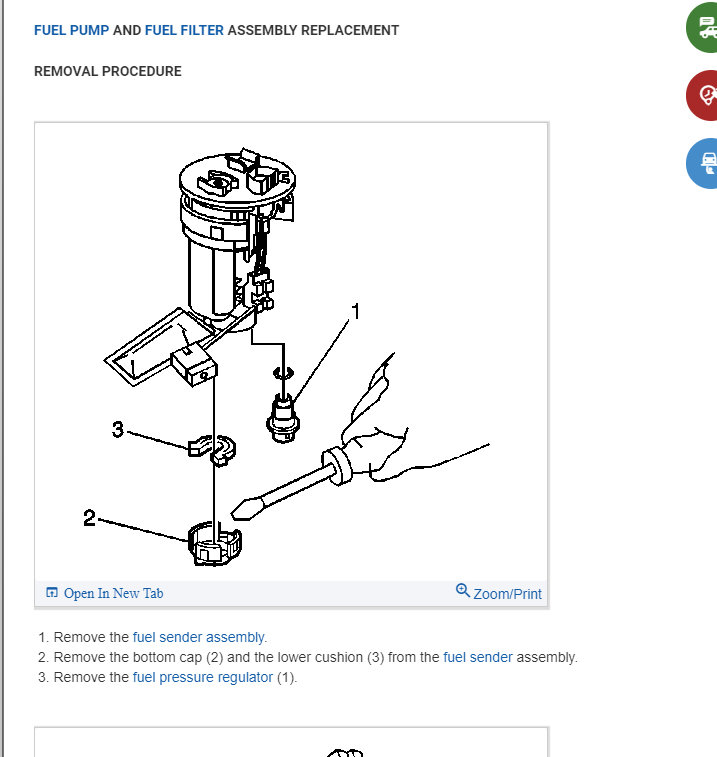 FUEL PUMP AND FUEL FILTER ASSEMBLY REPLACEMENT

REMOVAL PROCEDURE

1

3

2

Open In New Tab

Zoom/Print

1. Remove the fuel sender assembly.
2. Remove the bottom cap (2) and the lower cushion (3) from the fuel sender assembly.
3. Remove the fuel pressure regulator (1).