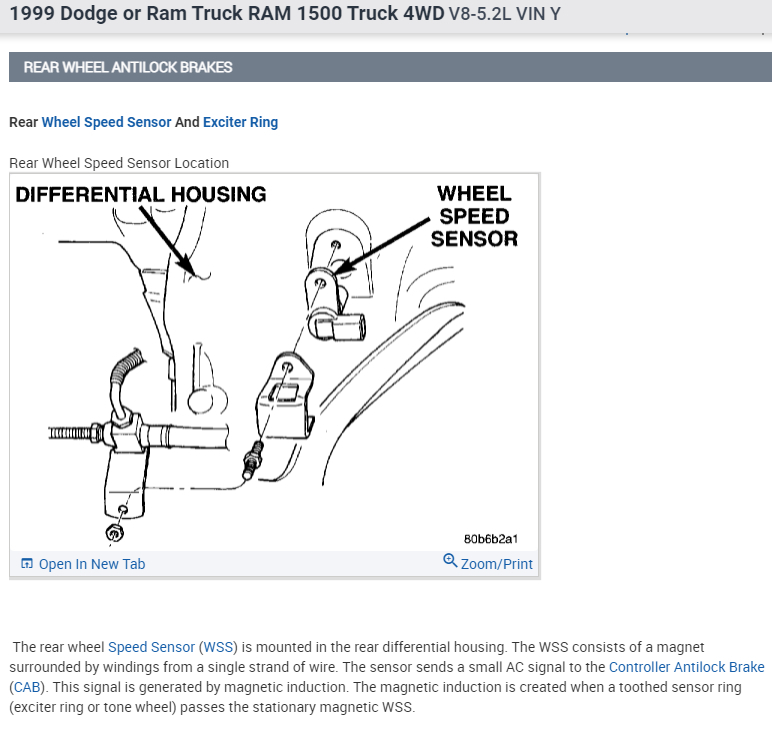 1999 Dodge or Ram Truck RAM 1500 Truck 4WD V8-5.2L VIN Y

REAR WHEEL ANTILOCK BRAKES

Rear Wheel Speed Sensor And Exciter Ring

Rear Wheel Speed Sensor Location

DIFFERENTIAL HOUSING

WHEEL SPEED SENSOR

80b6b2a1

Open In New Tab

Zoom/Print

The rear wheel Speed Sensor (WSS) is mounted in the rear differential housing. The WSS consists of a magnet surrounded by windings from a single strand of wire. The sensor sends a small AC signal to the Controller Antilock Brake (CAB). This signal is generated by magnetic induction. The magnetic induction is created when a toothed sensor ring (exciter ring or tone wheel) passes the stationary magnetic WSS.