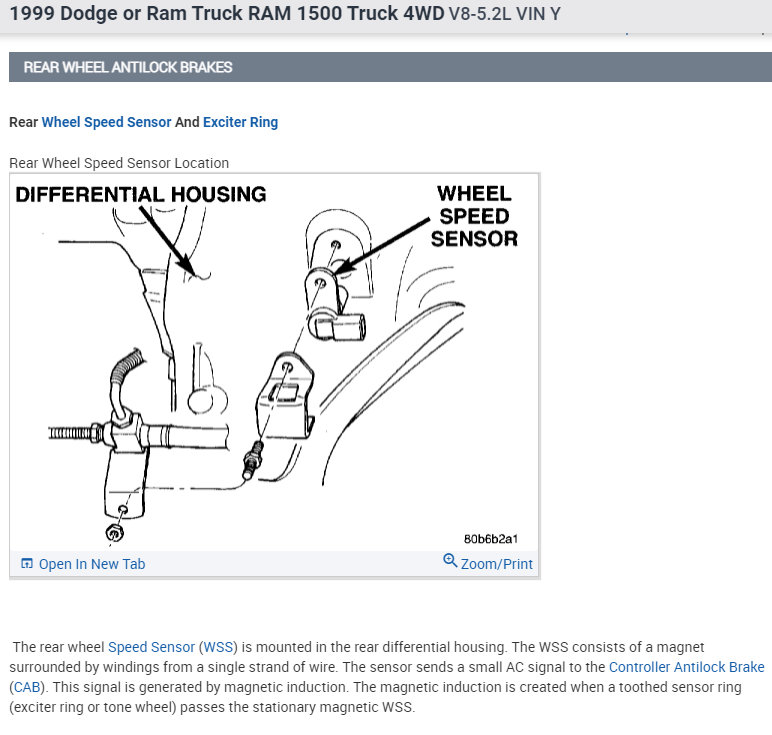 1999 Dodge or Ram Truck RAM 1500 Truck 4WD V8-5.2L VIN Y

REAR WHEEL ANTILOCK BRAKES

Rear Wheel Speed Sensor And Exciter Ring

Rear Wheel Speed Sensor Location

DIFFERENTIAL HOUSING

WHEEL SPEED SENSOR

80b6b2a1

Open In New Tab

Zoom/Print

The rear wheel Speed Sensor (WSS) is mounted in the rear differential housing. The WSS consists of a magnet surrounded by windings from a single strand of wire. The sensor sends a small AC signal to the Controller Antilock Brake (CAB). This signal is generated by magnetic induction. The magnetic induction is created when a toothed sensor ring (exciter ring or tone wheel) passes the stationary magnetic WSS.