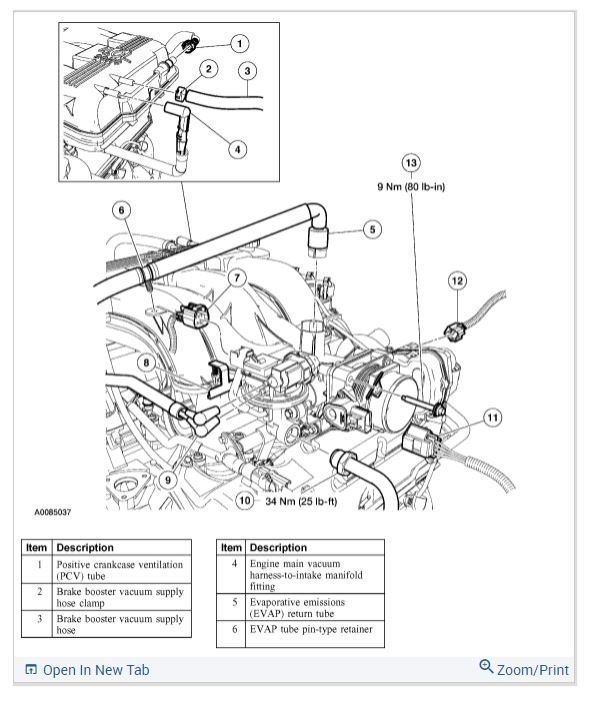 1
2
3
4
13
9 Nm (80 lb-in)
6
5
7
12
8
11
9
10 34 Nm (25 lb-ft)
A0085037

| Item | Description |
|---|---|
| 1 | Positive crankcase ventilation (PCV) tube |
| 2 | Brake booster vacuum supply hose clamp |
| 3 | Brake booster vacuum supply hose |

| Item | Description |
|---|---|
| 4 | Engine main vacuum harness-to-intake manifold fitting |
| 5 | Evaporative emissions (EVAP) return tube |
| 6 | EVAP tube pin-type retainer |

Open In New Tab
Zoom/Print