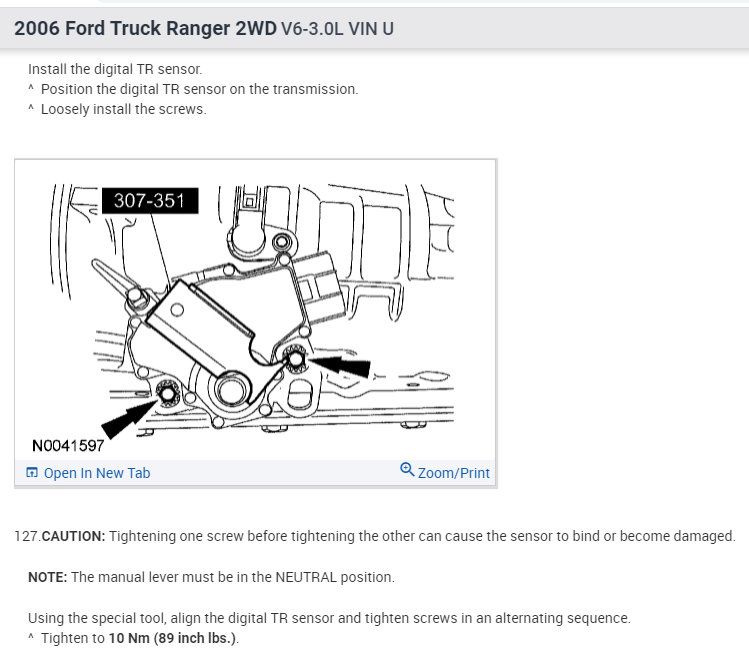 2006 Ford Truck Ranger 2WD V6-3.0L VIN U

Install the digital TR sensor.
^ Position the digital TR sensor on the transmission.
^ Loosely install the screws.

307-351

N0041597

Open In New Tab

Zoom/Print

127.CAUTION: Tightening one screw before tightening the other can cause the sensor to bind or become damaged.

NOTE: The manual lever must be in the NEUTRAL position.

Using the special tool, align the digital TR sensor and tighten screws in an alternating sequence.
^ Tighten to 10 Nm (89 inch lbs.).