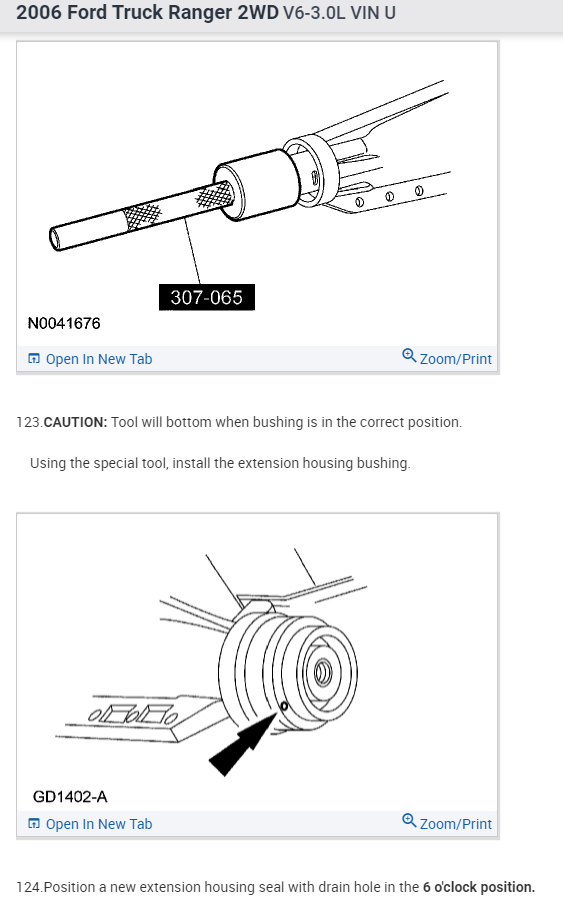 2006 Ford Truck Ranger 2WD V6-3.0L VIN U

307-065

N0041676

Open In New Tab Zoom/Print

123.CAUTION: Tool will bottom when bushing is in the correct position.

Using the special tool, install the extension housing bushing.

GD1402-A

Open In New Tab Zoom/Print

124.Position a new extension housing seal with drain hole in the 6 o'clock position.