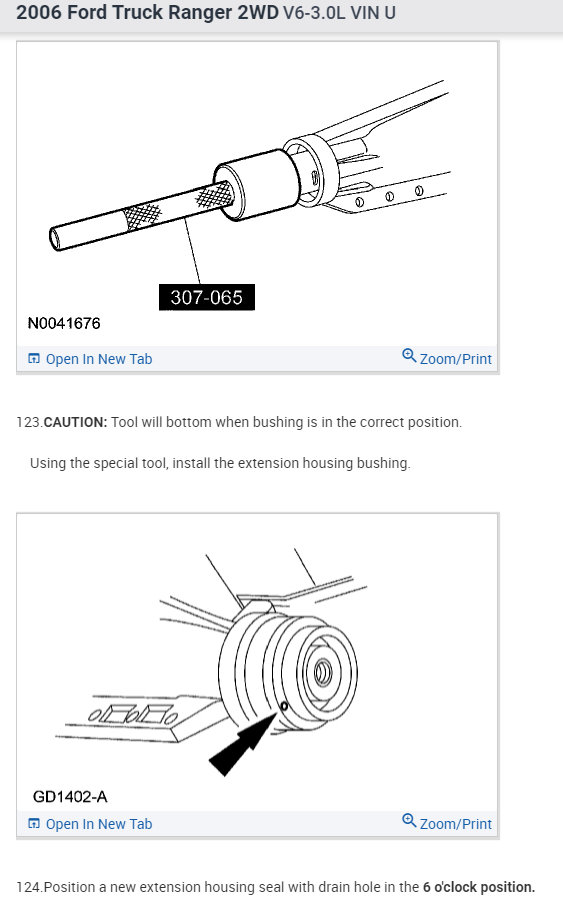 2006 Ford Truck Ranger 2WD V6-3.0L VIN U

307-065

N0041676

Open In New Tab

Zoom/Print

123.CAUTION: Tool will bottom when bushing is in the correct position.

Using the special tool, install the extension housing bushing.

GD1402-A

Open In New Tab

Zoom/Print

124.Position a new extension housing seal with drain hole in the 6 o'clock position.