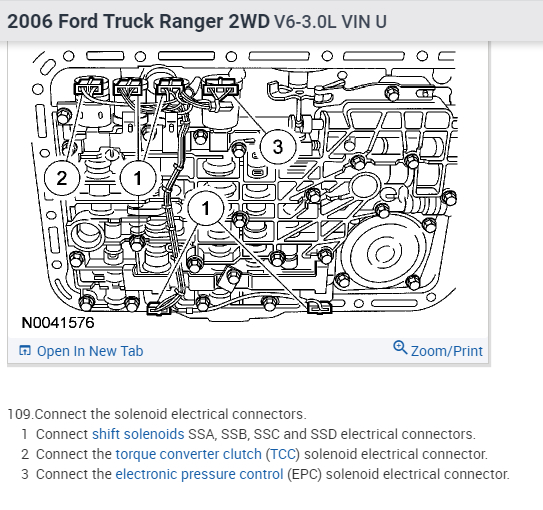 2006 Ford Truck Ranger 2WD V6-3.0L VIN U

2

1

3

1

N0041576

Open In New Tab

Zoom/Print

109.Connect the solenoid electrical connectors.

1 Connect shift solenoids SSA, SSB, SSC and SSD electrical connectors.

2 Connect the torque converter clutch (TCC) solenoid electrical connector.

3 Connect the electronic pressure control (EPC) solenoid electrical connector.