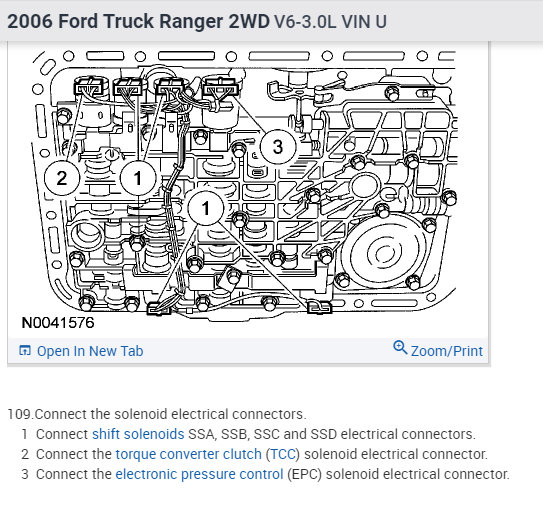 2006 Ford Truck Ranger 2WD V6-3.0L VIN U

2

1

3

1

N0041576

Open In New Tab

Zoom/Print

109.Connect the solenoid electrical connectors.

1 Connect shift solenoids SSA, SSB, SSC and SSD electrical connectors.

2 Connect the torque converter clutch (TCC) solenoid electrical connector.

3 Connect the electronic pressure control (EPC) solenoid electrical connector.