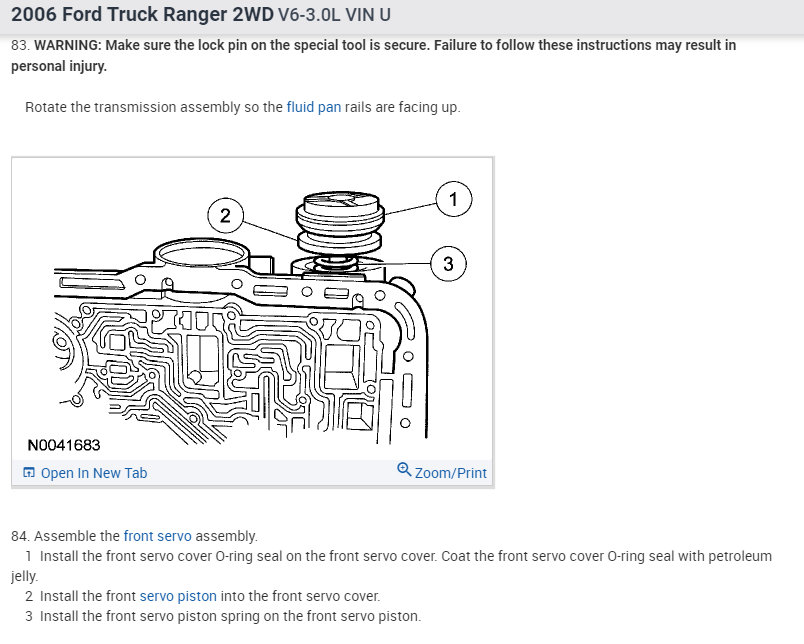 2006 Ford Truck Ranger 2WD V6-3.0L VIN U

83. WARNING: Make sure the lock pin on the special tool is secure. Failure to follow these instructions may result in personal injury.

Rotate the transmission assembly so the fluid pan rails are facing up.

2
1
3

N0041683

Open In New Tab
Zoom/Print

84. Assemble the front servo assembly.
1 Install the front servo cover O-ring seal on the front servo cover. Coat the front servo cover O-ring seal with petroleum jelly.
2 Install the front servo piston into the front servo cover.
3 Install the front servo piston spring on the front servo piston.