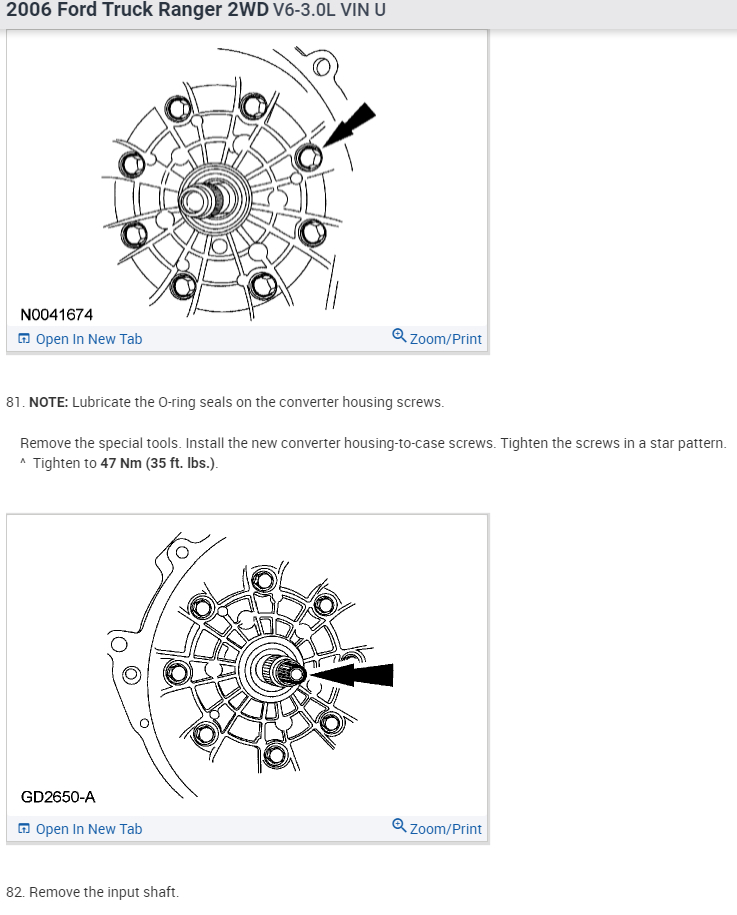 2006 Ford Truck Ranger 2WD V6-3.0L VIN U

N0041674

Open In New Tab

Zoom/Print

81. NOTE: Lubricate the O-ring seals on the converter housing screws.

Remove the special tools. Install the new converter housing-to-case screws. Tighten the screws in a star pattern.
^ Tighten to 47 Nm (35 ft. lbs.).

GD2650-A

Open In New Tab

Zoom/Print

82. Remove the input shaft.