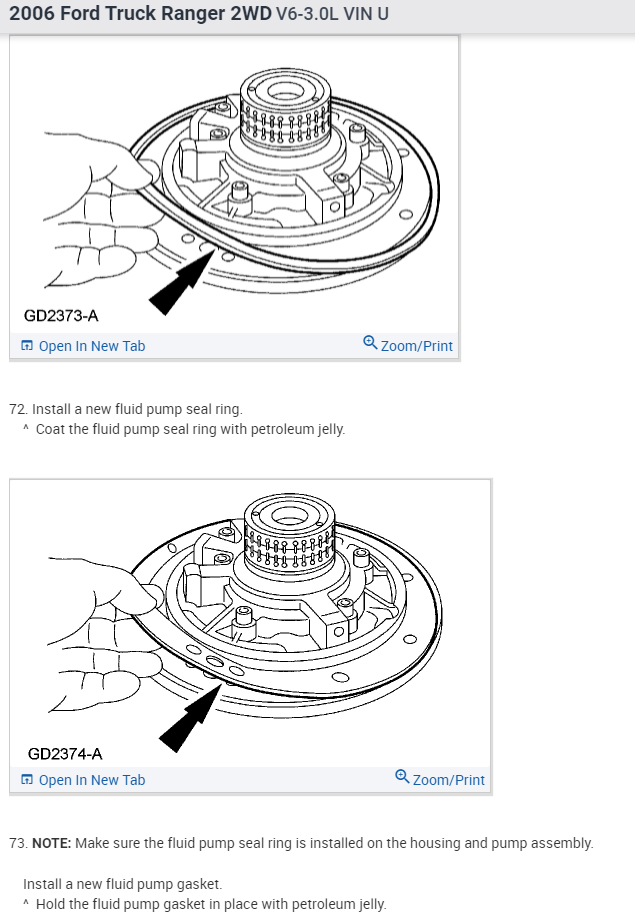 2006 Ford Truck Ranger 2WD V6-3.0L VIN U

GD2373-A

Open In New Tab

Zoom/Print

72. Install a new fluid pump seal ring.
^ Coat the fluid pump seal ring with petroleum jelly.

GD2374-A

Open In New Tab

Zoom/Print

73. NOTE: Make sure the fluid pump seal ring is installed on the housing and pump assembly.

Install a new fluid pump gasket.
^ Hold the fluid pump gasket in place with petroleum jelly.