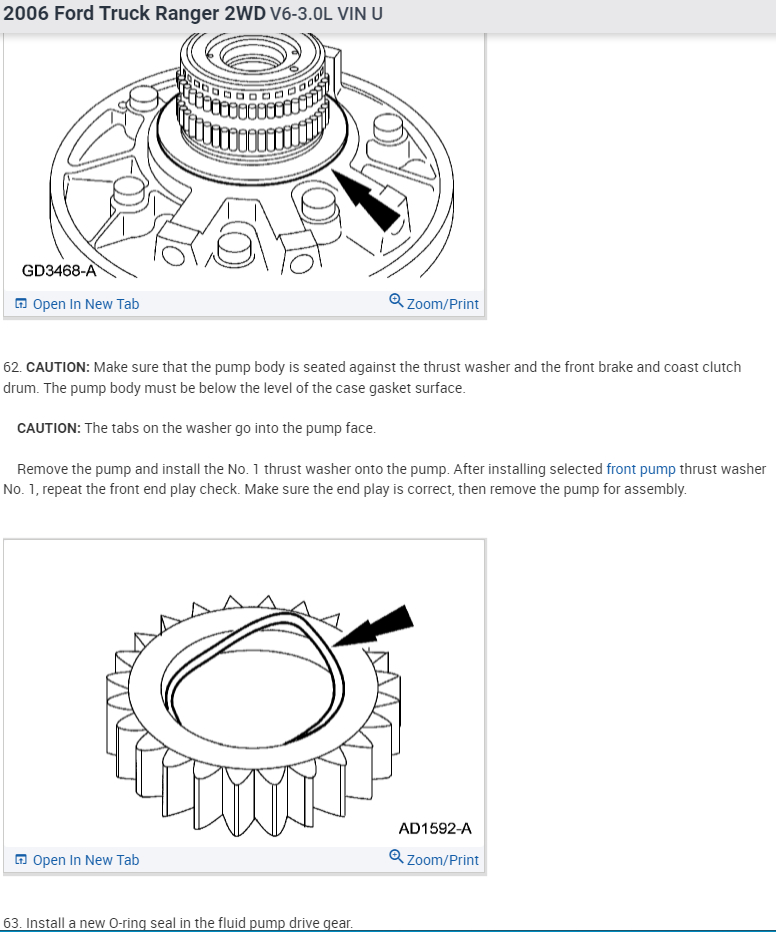 2006 Ford Truck Ranger 2WD V6-3.0L VIN U

GD3468-A

Open In New Tab
Zoom/Print

62. CAUTION: Make sure that the pump body is seated against the thrust washer and the front brake and coast clutch drum. The pump body must be below the level of the case gasket surface.

CAUTION: The tabs on the washer go into the pump face.

Remove the pump and install the No. 1 thrust washer onto the pump. After installing selected front pump thrust washer No. 1, repeat the front end play check. Make sure the end play is correct, then remove the pump for assembly.

AD1592-A

Open In New Tab
Zoom/Print

63. Install a new O-ring seal in the fluid pump drive gear.