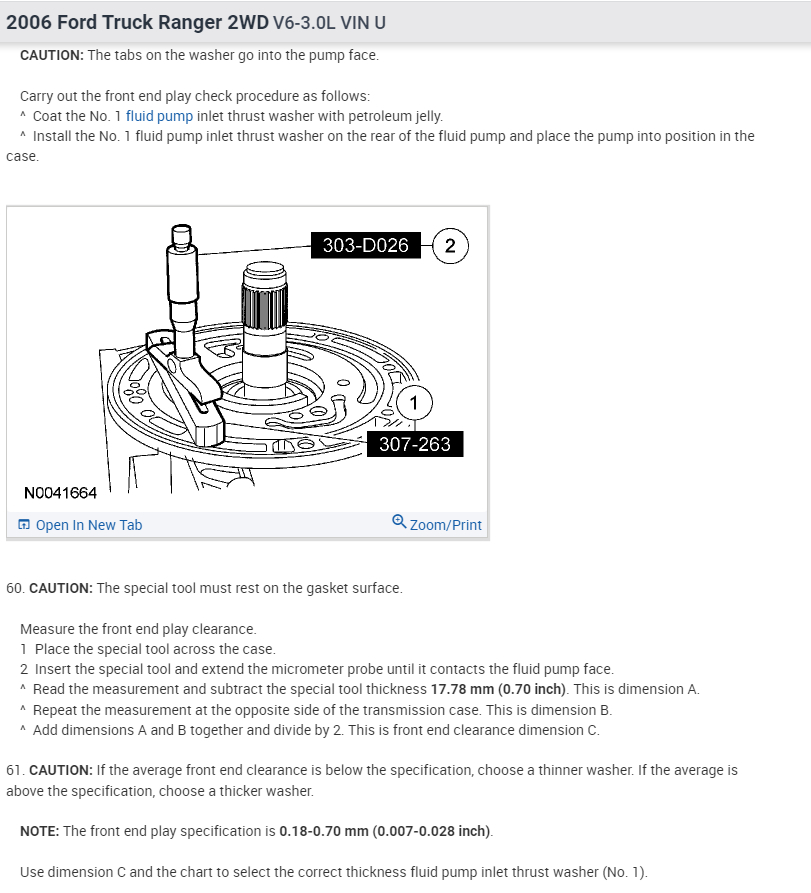 2006 Ford Truck Ranger 2WD V6-3.0L VIN U

CAUTION: The tabs on the washer go into the pump face.

Carry out the front end play check procedure as follows:
^ Coat the No. 1 fluid pump inlet thrust washer with petroleum jelly.
^ Install the No. 1 fluid pump inlet thrust washer on the rear of the fluid pump and place the pump into position in the case.

303-D026
2
1
307-263
N0041664

Open In New Tab
Zoom/Print

60. CAUTION: The special tool must rest on the gasket surface.

Measure the front end play clearance.
1 Place the special tool across the case.
2 Insert the special tool and extend the micrometer probe until it contacts the fluid pump face.
^ Read the measurement and subtract the special tool thickness 17.78 mm (0.70 inch). This is dimension A.
^ Repeat the measurement at the opposite side of the transmission case. This is dimension B.
^ Add dimensions A and B together and divide by 2. This is front end clearance dimension C.

61. CAUTION: If the average front end clearance is below the specification, choose a thinner washer. If the average is above the specification, choose a thicker washer.

NOTE: The front end play specification is 0.18-0.70 mm (0.007-0.028 inch).

Use dimension C and the chart to select the correct thickness fluid pump inlet thrust washer (No. 1).