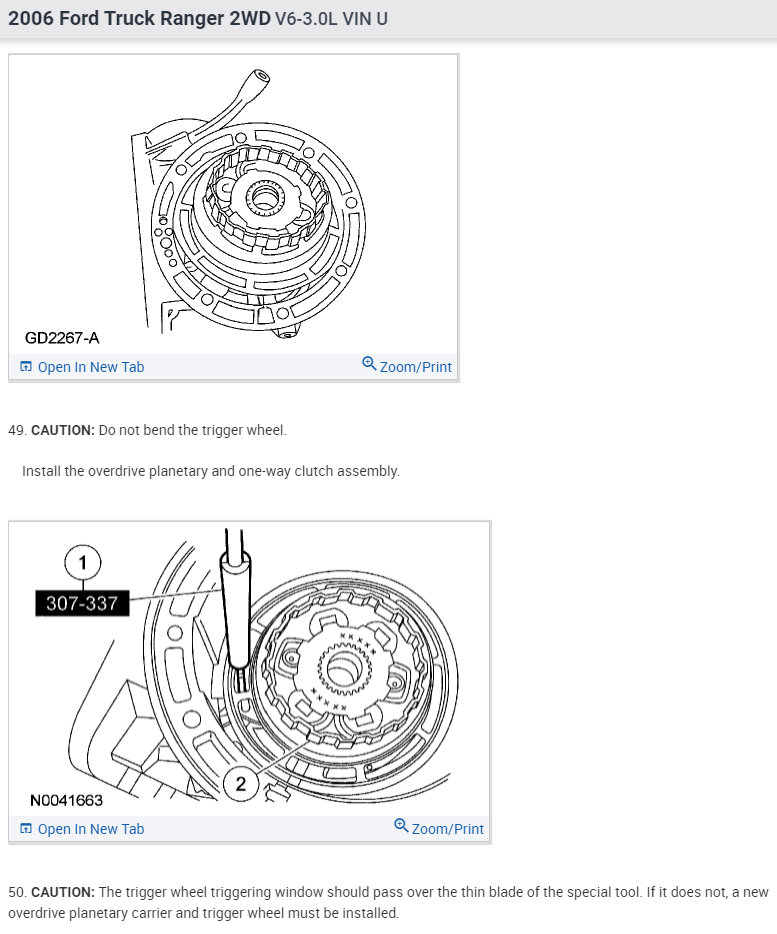 2006 Ford Truck Ranger 2WD V6-3.0L VIN U

GD2267-A

Open In New Tab Zoom/Print

49. CAUTION: Do not bend the trigger wheel.

Install the overdrive planetary and one-way clutch assembly.

1

307-337

2

N0041663

Open In New Tab Zoom/Print

50. CAUTION: The trigger wheel triggering window should pass over the thin blade of the special tool. If it does not, a new overdrive planetary carrier and trigger wheel must be installed.