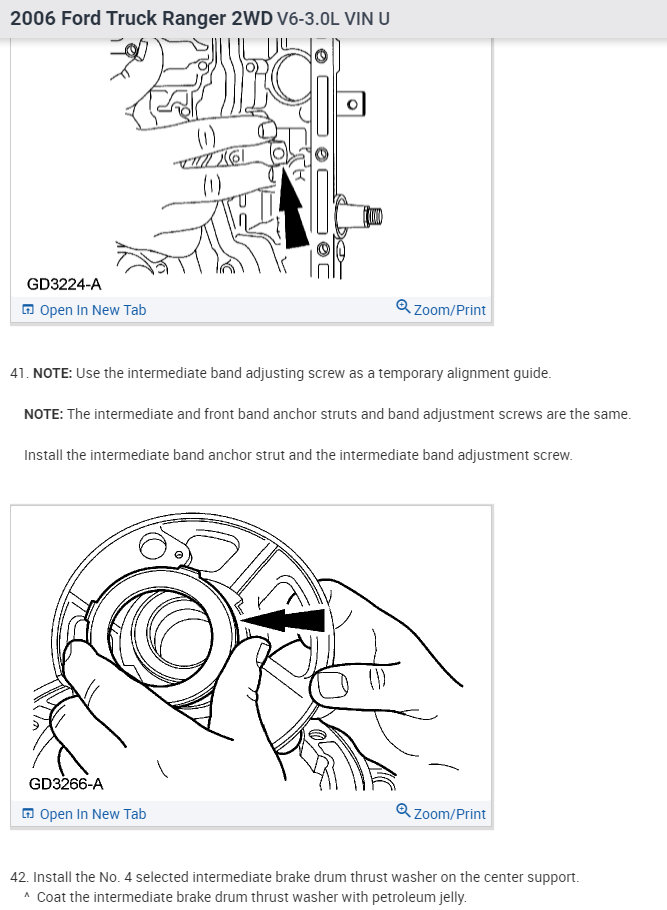 2006 Ford Truck Ranger 2WD V6-3.0L VIN U

GD3224-A

Open In New Tab

Zoom/Print

41. NOTE: Use the intermediate band adjusting screw as a temporary alignment guide.

NOTE: The intermediate and front band anchor struts and band adjustment screws are the same.

Install the intermediate band anchor strut and the intermediate band adjustment screw.

GD3266-A

Open In New Tab

Zoom/Print

42. Install the No. 4 selected intermediate brake drum thrust washer on the center support.

^ Coat the intermediate brake drum thrust washer with petroleum jelly.