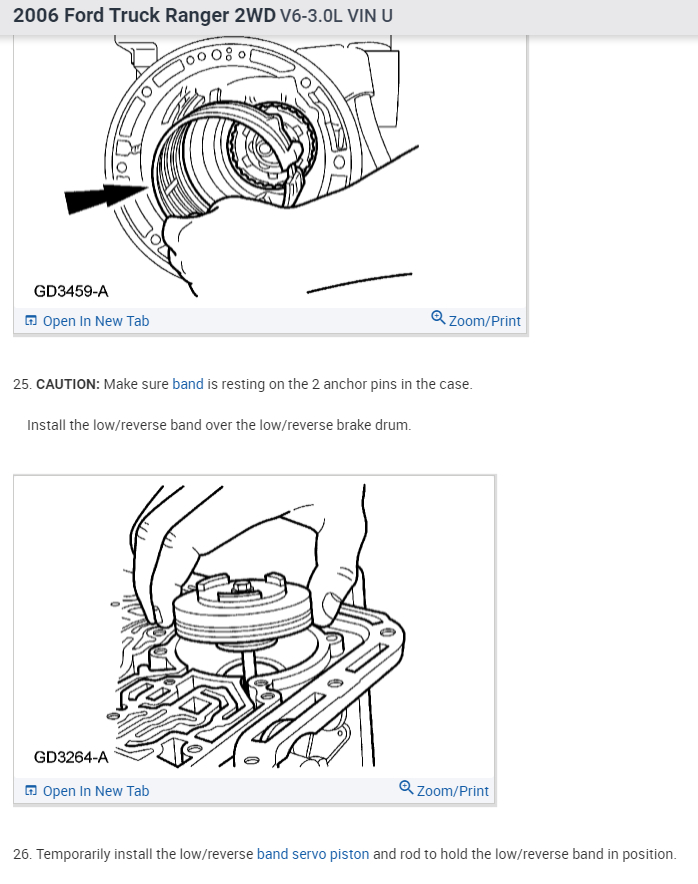 2006 Ford Truck Ranger 2WD V6-3.0L VIN U

GD3459-A

Open In New Tab

Zoom/Print

25. CAUTION: Make sure band is resting on the 2 anchor pins in the case.

Install the low/reverse band over the low/reverse brake drum.

GD3264-A

Open In New Tab

Zoom/Print

26. Temporarily install the low/reverse band servo piston and rod to hold the low/reverse band in position.