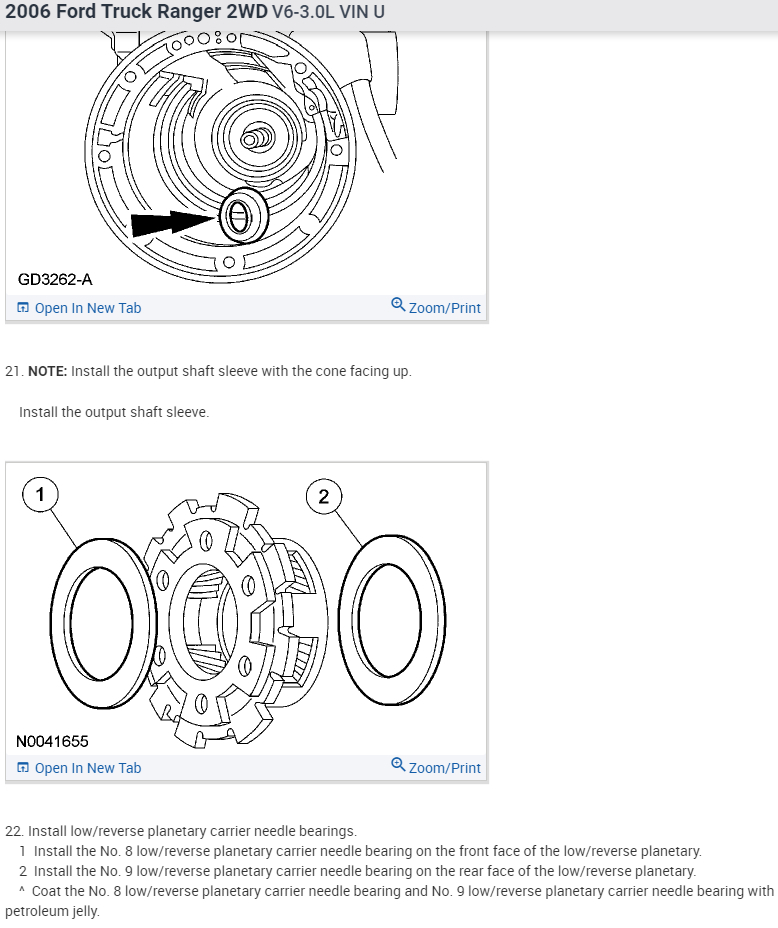 2006 Ford Truck Ranger 2WD V6-3.0L VIN U

GD3262-A

Open In New Tab Zoom/Print

21. NOTE: Install the output shaft sleeve with the cone facing up.

Install the output shaft sleeve.

1

2

N0041655

Open In New Tab Zoom/Print

22. Install low/reverse planetary carrier needle bearings.
1 Install the No. 8 low/reverse planetary carrier needle bearing on the front face of the low/reverse planetary.
2 Install the No. 9 low/reverse planetary carrier needle bearing on the rear face of the low/reverse planetary.
^ Coat the No. 8 low/reverse planetary carrier needle bearing and No. 9 low/reverse planetary carrier needle bearing with petroleum jelly.