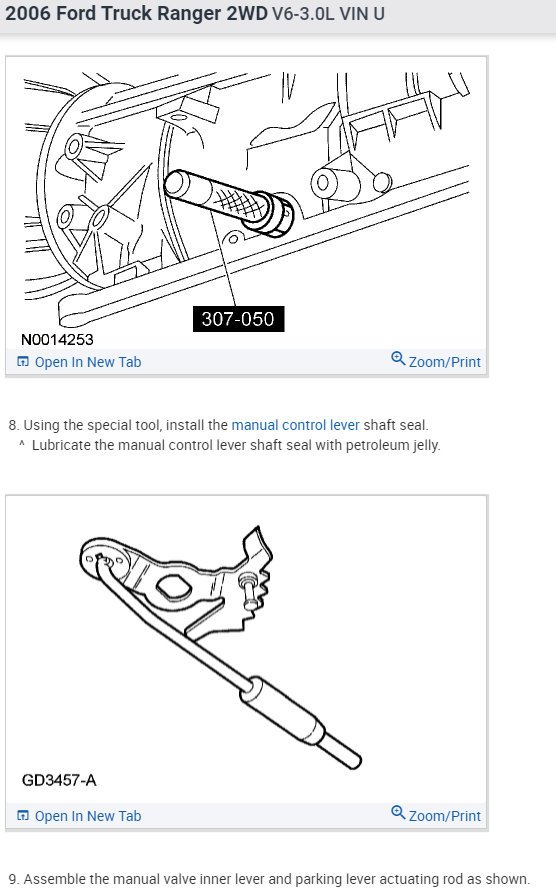 2006 Ford Truck Ranger 2WD V6-3.0L VIN U

307-050

N0014253

Open In New Tab

Zoom/Print

8. Using the special tool, install the manual control lever shaft seal.
^ Lubricate the manual control lever shaft seal with petroleum jelly.

GD3457-A

Open In New Tab

Zoom/Print

9. Assemble the manual valve inner lever and parking lever actuating rod as shown.