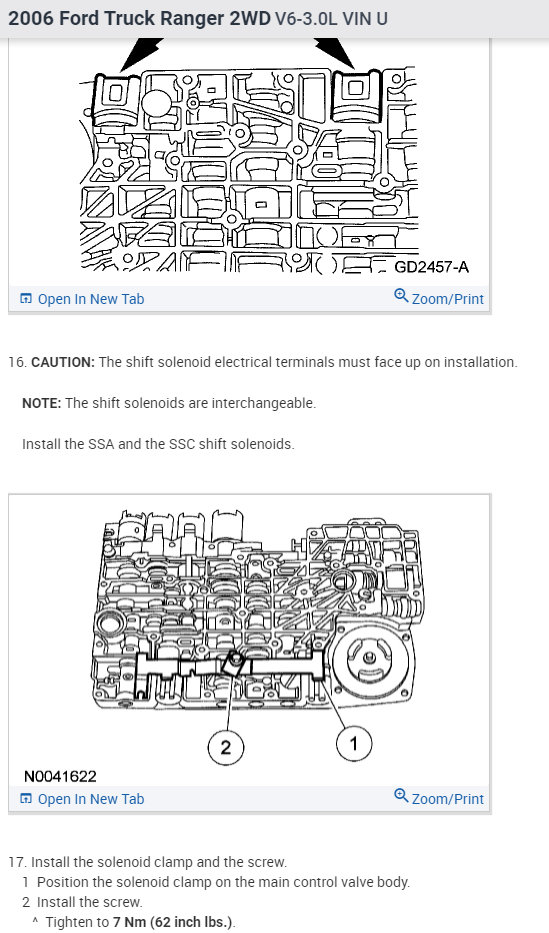 2006 Ford Truck Ranger 2WD V6-3.0L VIN U

GD2457-A

Open In New Tab

Zoom/Print

16. CAUTION: The shift solenoid electrical terminals must face up on installation.

NOTE: The shift solenoids are interchangeable.

Install the SSA and the SSC shift solenoids.

2

1

N0041622

Open In New Tab

Zoom/Print

17. Install the solenoid clamp and the screw.

1 Position the solenoid clamp on the main control valve body.

2 Install the screw.

^ Tighten to 7 Nm (62 inch lbs.).