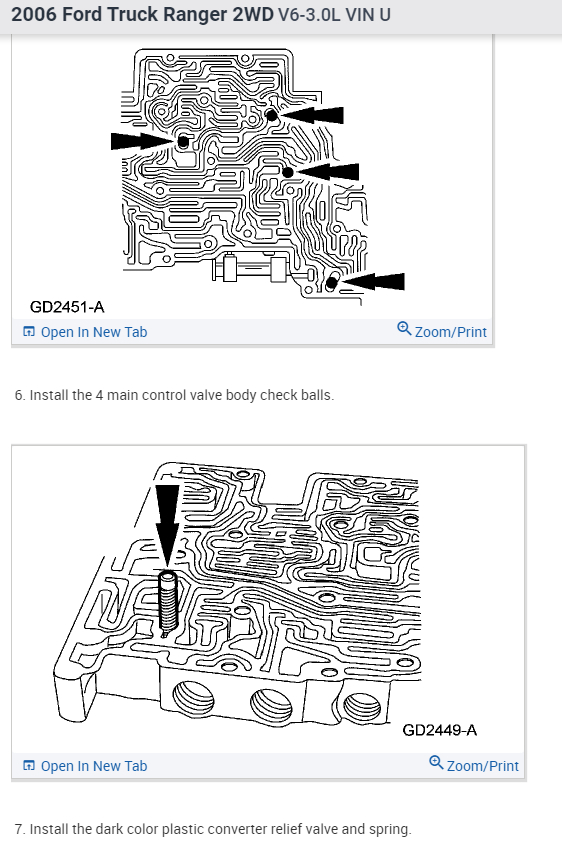 2006 Ford Truck Ranger 2WD V6-3.0L VIN U

GD2451-A

Open In New Tab

Zoom/Print

6. Install the 4 main control valve body check balls.

GD2449-A

Open In New Tab

Zoom/Print

7. Install the dark color plastic converter relief valve and spring.