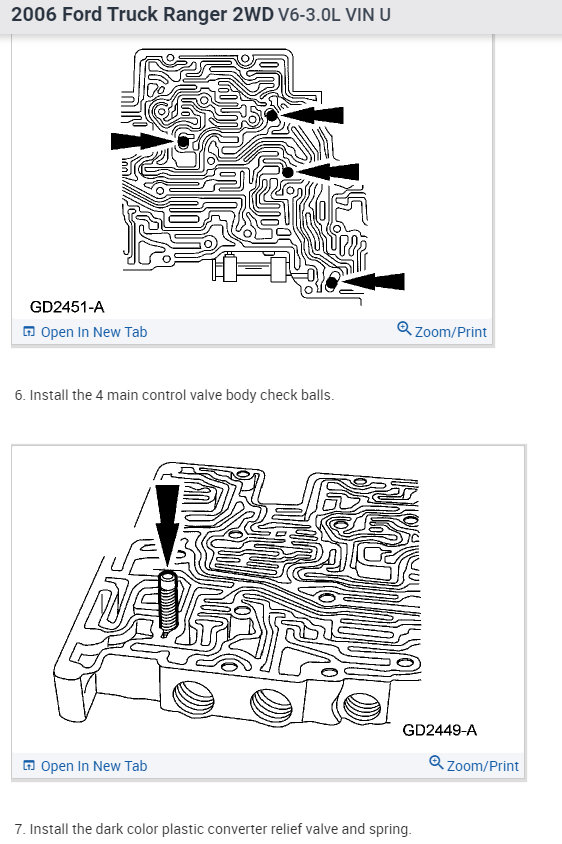 2006 Ford Truck Ranger 2WD V6-3.0L VIN U

GD2451-A

Open In New Tab

Zoom/Print

6. Install the 4 main control valve body check balls.

GD2449-A

Open In New Tab

Zoom/Print

7. Install the dark color plastic converter relief valve and spring.