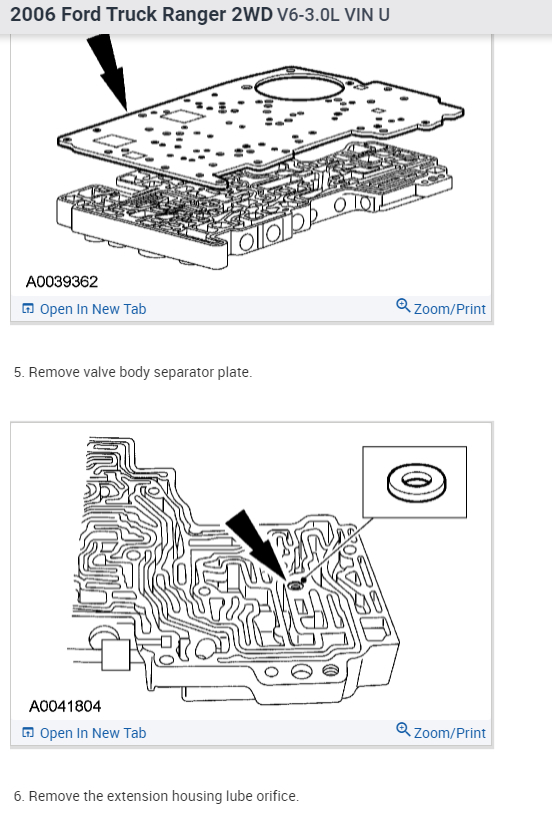 2006 Ford Truck Ranger 2WD V6-3.0L VIN U

A0039362

Open In New Tab

Zoom/Print

5. Remove valve body separator plate.

A0041804

Open In New Tab

Zoom/Print

6. Remove the extension housing lube orifice.