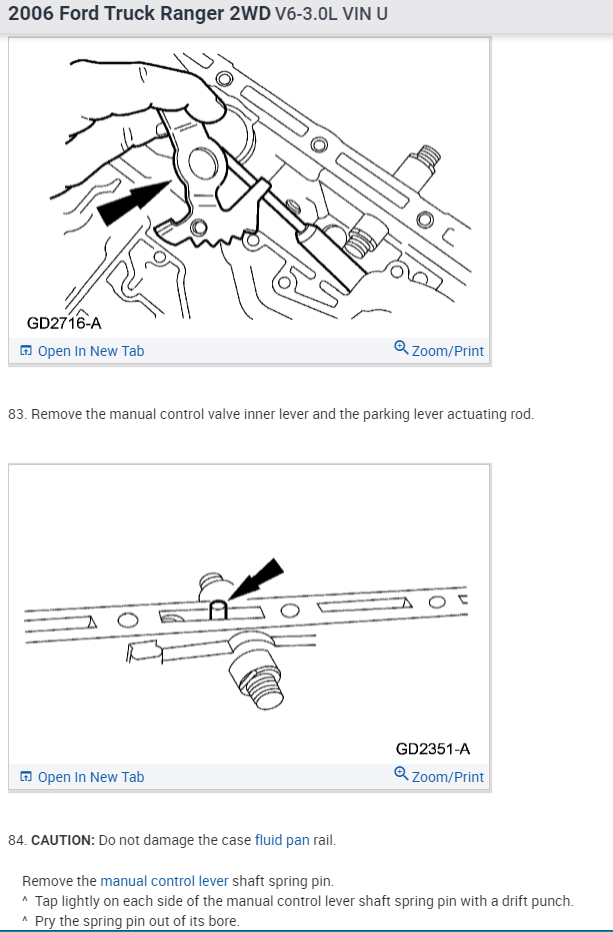 2006 Ford Truck Ranger 2WD V6-3.0L VIN U

GD2716-A

Open In New Tab

Zoom/Print

83. Remove the manual control valve inner lever and the parking lever actuating rod.

GD2351-A

Open In New Tab

Zoom/Print

84. CAUTION: Do not damage the case fluid pan rail.

Remove the manual control lever shaft spring pin.
^ Tap lightly on each side of the manual control lever shaft spring pin with a drift punch.
^ Pry the spring pin out of its bore.