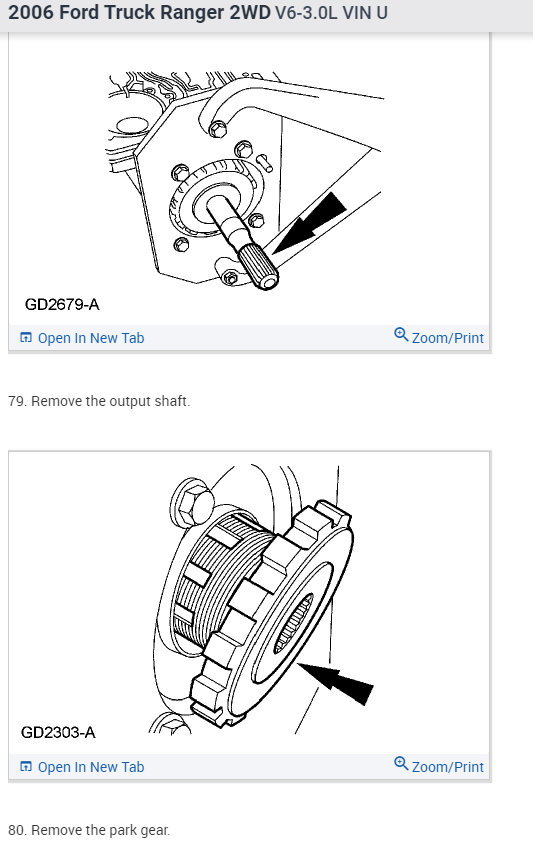 2006 Ford Truck Ranger 2WD V6-3.0L VIN U

GD2679-A

Open In New Tab

Zoom/Print

79. Remove the output shaft.

GD2303-A

Open In New Tab

Zoom/Print

80. Remove the park gear.