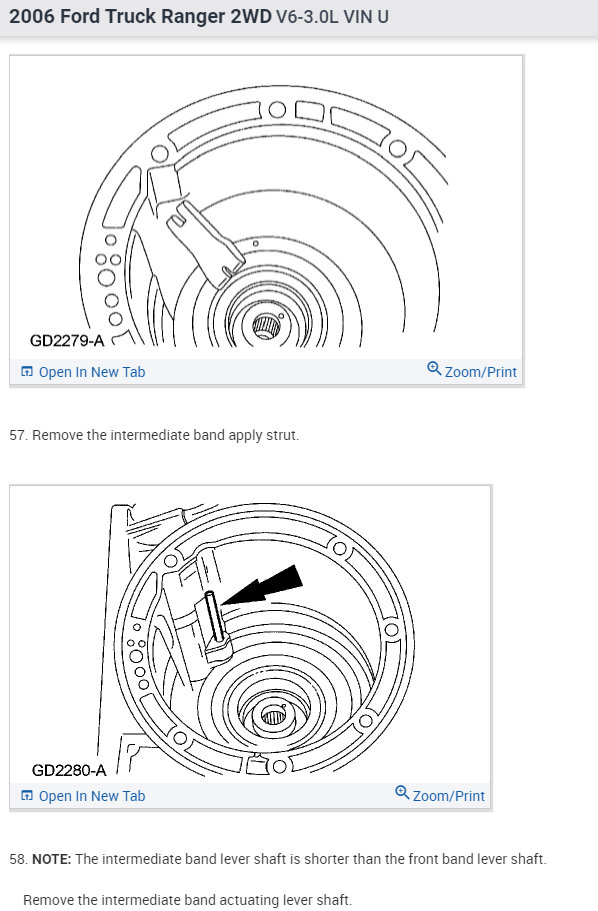 2006 Ford Truck Ranger 2WD V6-3.0L VIN U

GD2279-A

Open In New Tab

Zoom/Print

57. Remove the intermediate band apply strut.

GD2280-A

Open In New Tab

Zoom/Print

58. NOTE: The intermediate band lever shaft is shorter than the front band lever shaft.

Remove the intermediate band actuating lever shaft.