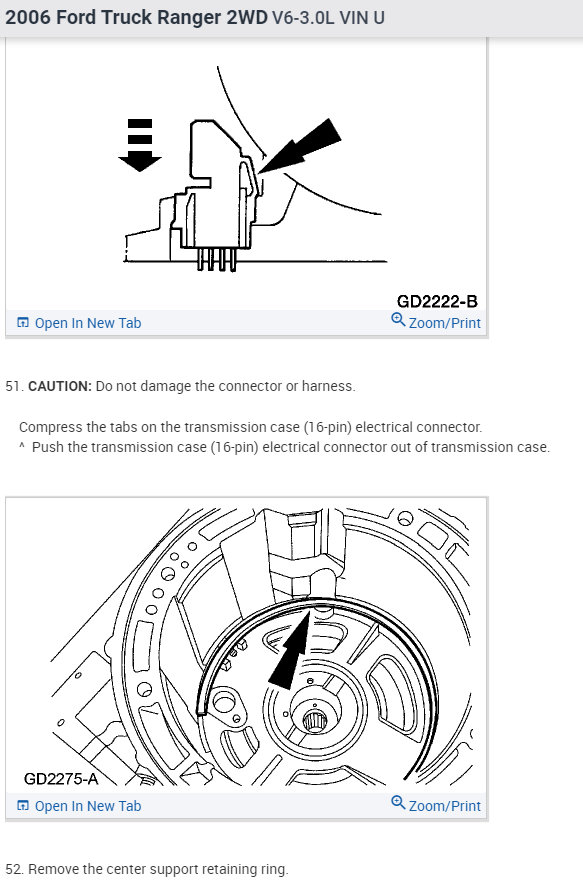 2006 Ford Truck Ranger 2WD V6-3.0L VIN U

GD2222-B

Open In New Tab

Zoom/Print

51. CAUTION: Do not damage the connector or harness.

Compress the tabs on the transmission case (16-pin) electrical connector.

^ Push the transmission case (16-pin) electrical connector out of transmission case.

GD2275-A

Open In New Tab

Zoom/Print

52. Remove the center support retaining ring.